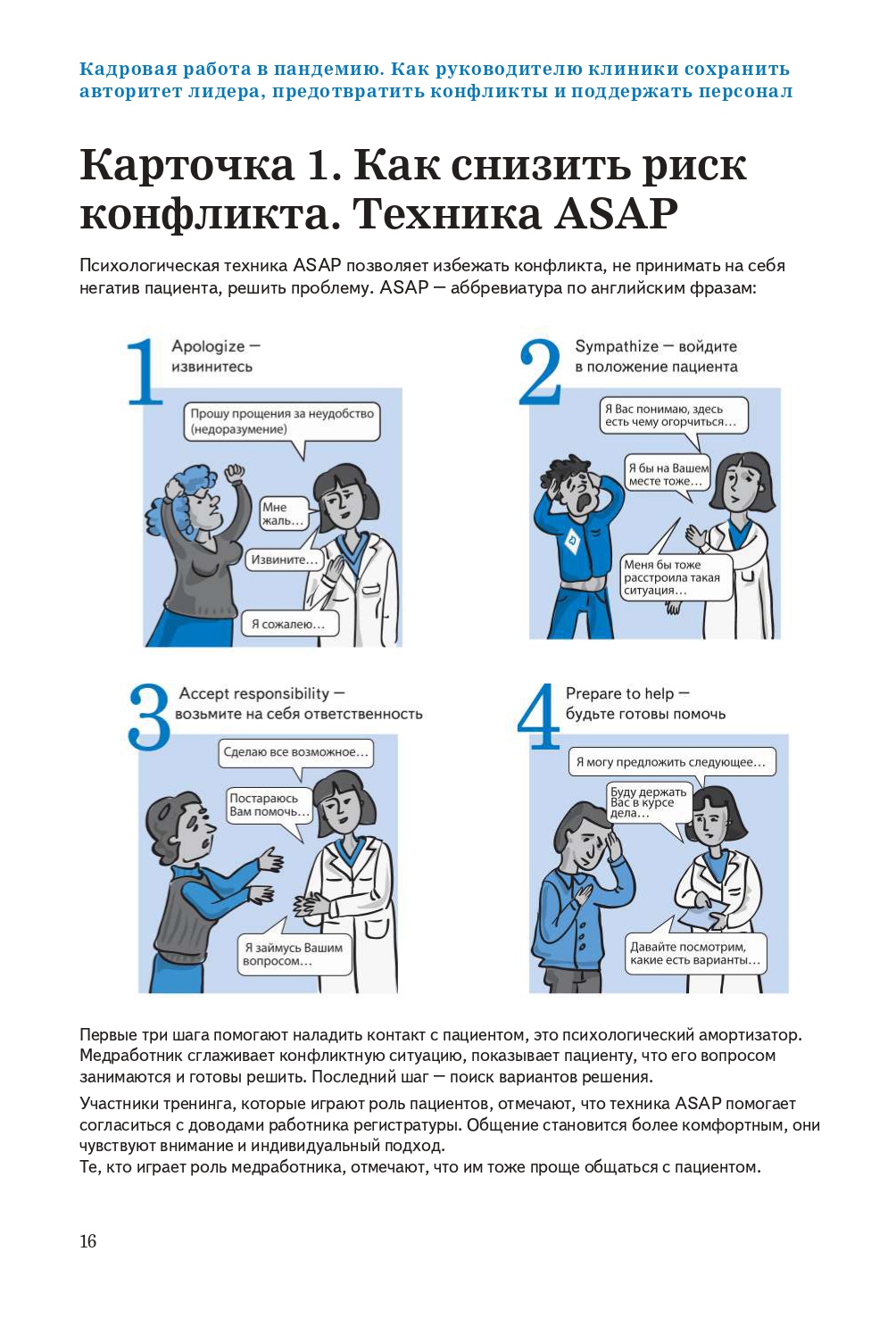 Кадровая работа в пандемию. Как руководителю клиники сохранить авторитет лидера, предотвратить конфликты и поддержать персонал

Карточка 1. Как снизить риск конфликта. Техника ASAP

Психологическая техника ASAP позволяет избежать конфликта, не принимать на себя негатив пациента, решить проблему. ASAP — аббревиатура по английским фразам:

1 Apologize — извинитесь

Прошу прощения за неудобство (недоразумение)

Мне жаль…

Извините…

Я сожалею…

2 Sympathize — войдите в положение пациента

Я Вас понимаю, здесь есть чему огорчиться…

Я бы на Вашем месте тоже…

Меня бы тоже расстроила такая ситуация…

3 Accept responsibility — возьмите на себя ответственность

Сделаю все возможное…

Постараюсь Вам помочь…

Я займусь Вашим вопросом…

4 Prepare to help — будьте готовы помочь

Я могу предложить следующее…

Буду держать Вас в курсе дела…

Давайте посмотрим, какие есть варианты…

Первые три шага помогают наладить контакт с пациентом, это психологический амортизатор. Медработник сглаживает конфликтную ситуацию, показывает пациенту, что его вопросом занимаются и готовы решить. Последний шаг — поиск вариантов решения.

Участники тренинга, которые играют роль пациентов, отмечают, что техника ASAP помогает согласиться с доводами работника регистратуры. Общение становится более комфортным, они чувствуют внимание и индивидуальный подход.
Те, кто играет роль медработника, отмечают, что им тоже проще общаться с пациентом.

16